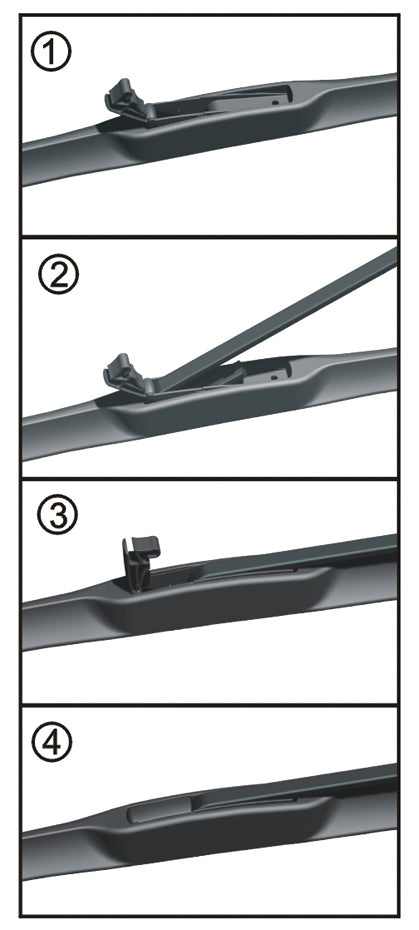 ①

②

③

④